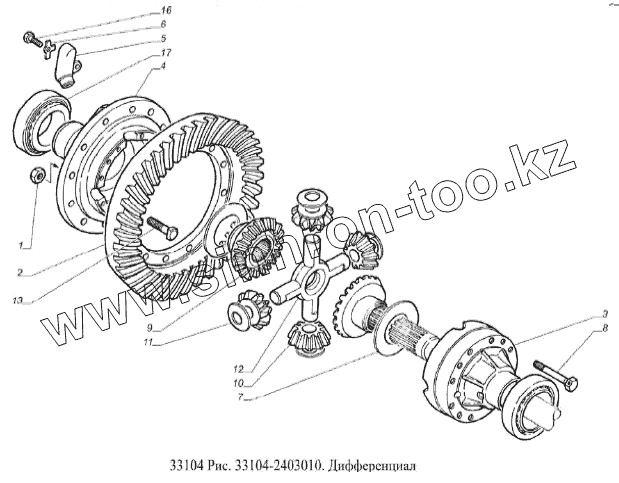 16
6
5
17
4
1
2
13
9
11
12
10
7
3
8
www.simon-too.kz
33104 Рис. 33104-2403010. Дифференциал